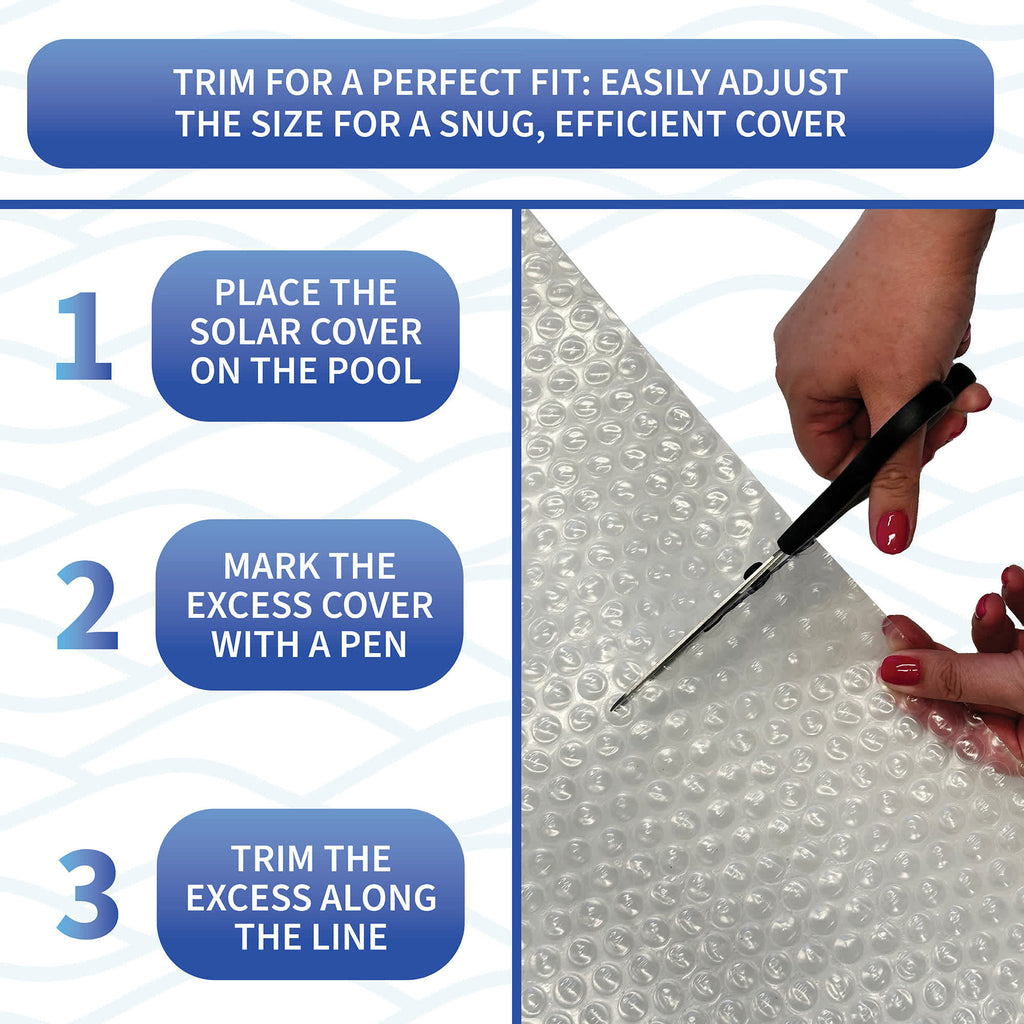 TRIM FOR A PERFECT FIT: EASILY ADJUST THE SIZE FOR A SNUG, EFFICIENT COVER

1 PLACE THE SOLAR COVER ON THE POOL

2 MARK THE EXCESS COVER WITH A PEN

3 TRIM THE EXCESS ALONG THE LINE